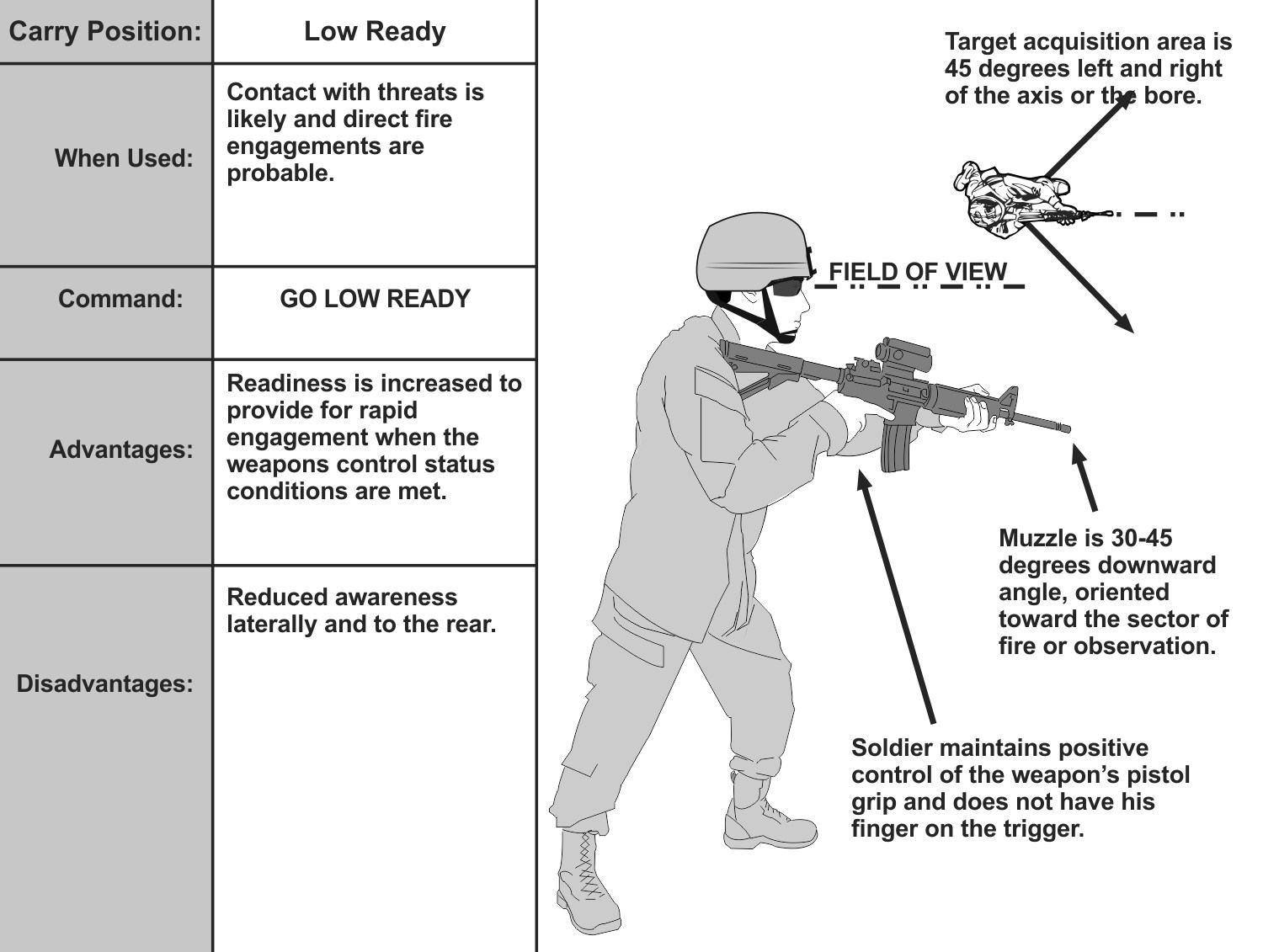 | Carry Position: | Low Ready |
|---|---|
| When Used: | Contact with threats is likely and direct fire engagements are probable. |
| Command: | GO LOW READY |
| Advantages: | Readiness is increased to provide for rapid engagement when the weapons control status conditions are met. |
| Disadvantages: | Reduced awareness laterally and to the rear. |

Target acquisition area is 45 degrees left and right of the axis or the bore.

FIELD OF VIEW

Muzzle is 30-45 degrees downward angle, oriented toward the sector of fire or observation.

Soldier maintains positive control of the weapon's pistol grip and does not have his finger on the trigger.